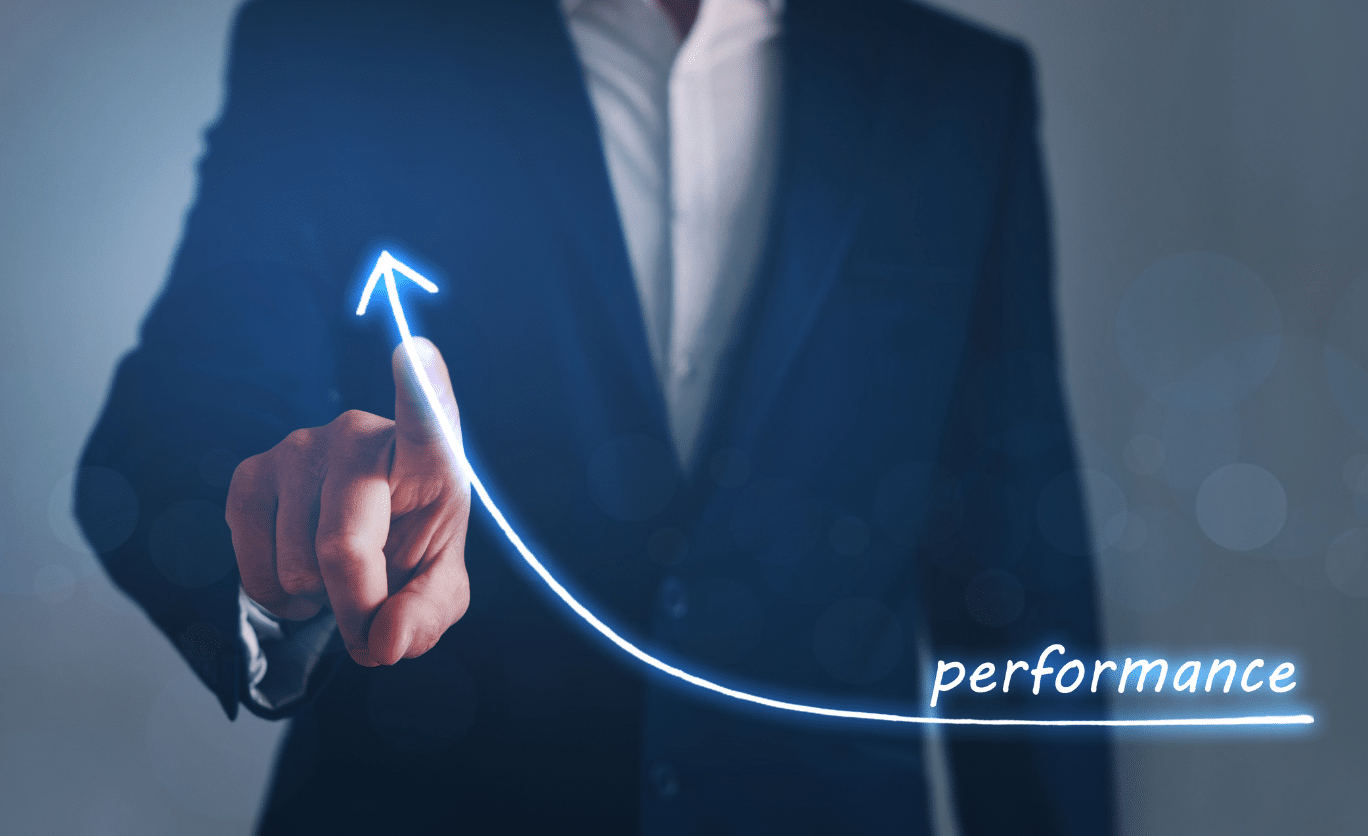 performance