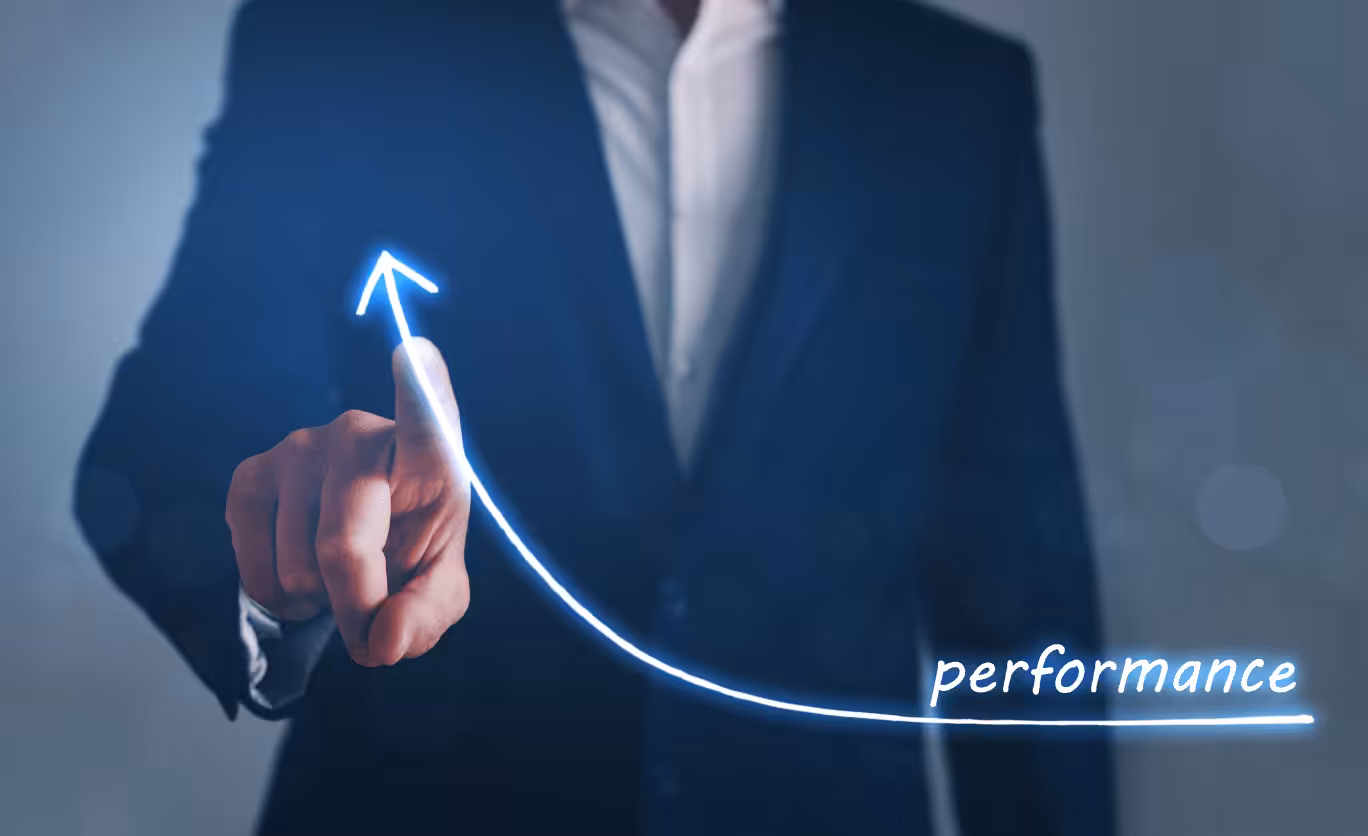 performance