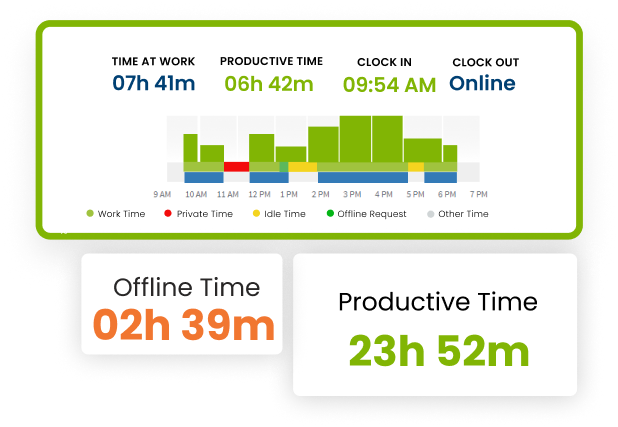 TIME AT WORK
07h 41m

PRODUCTIVE TIME
06h 42m

CLOCK IN
09:54 AM

CLOCK OUT
Online

9 AM 10 AM 11 AM 12 PM 1 PM 2 PM 3 PM 4 PM 5 PM 6 PM 7 PM

Work Time
Private Time
Idle Time
Offline Request
Other Time

Offline Time
02h 39m

Productive Time
23h 52m